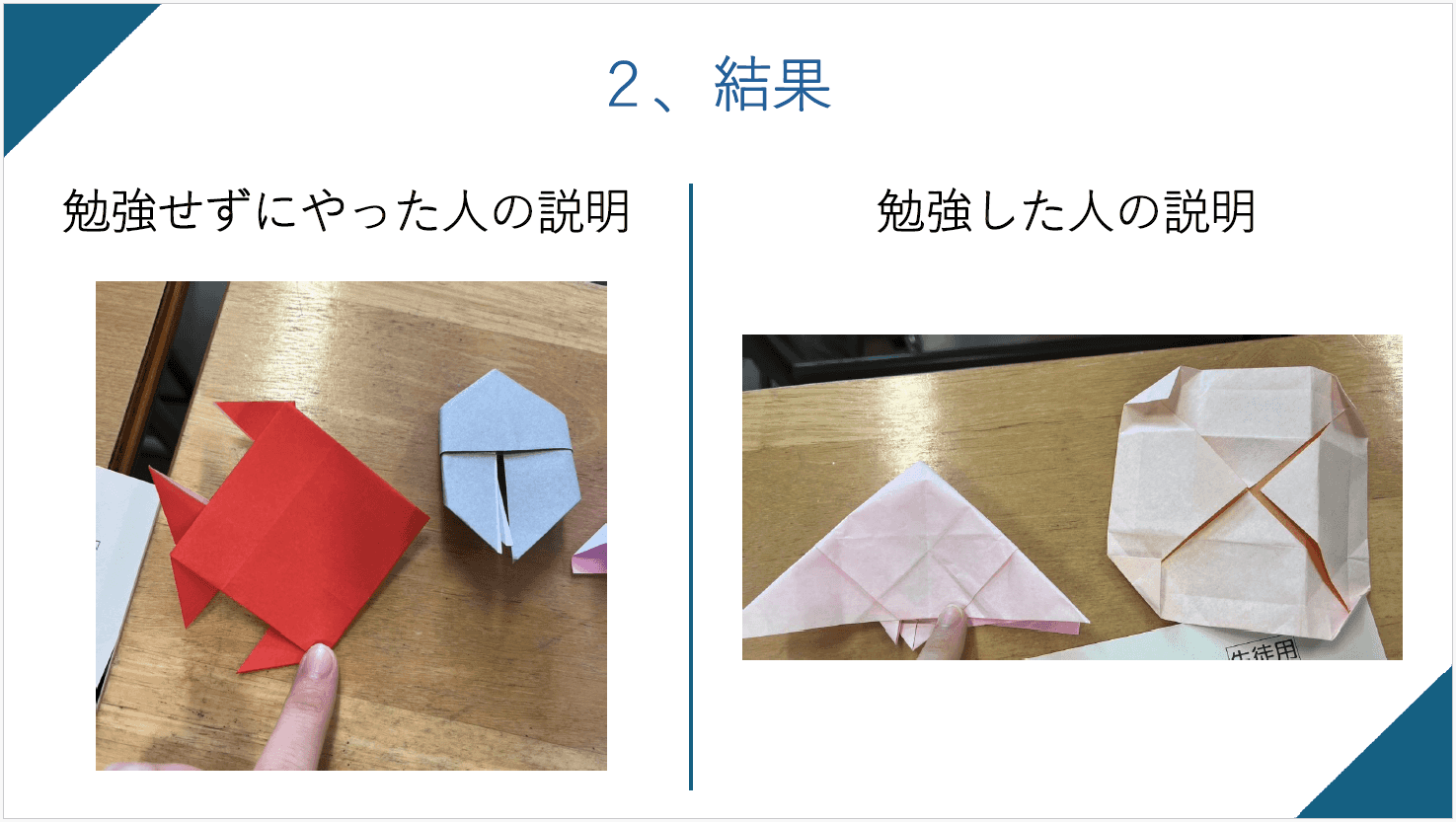 2、結果

勉強せずにやった人の説明

勉強した人の説明

生徒用